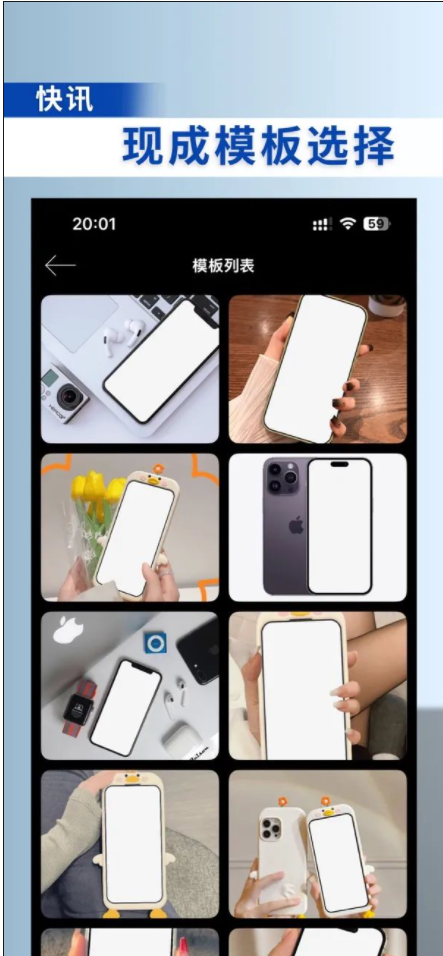 快讯

现成模板选择

20:01

59

模板列表